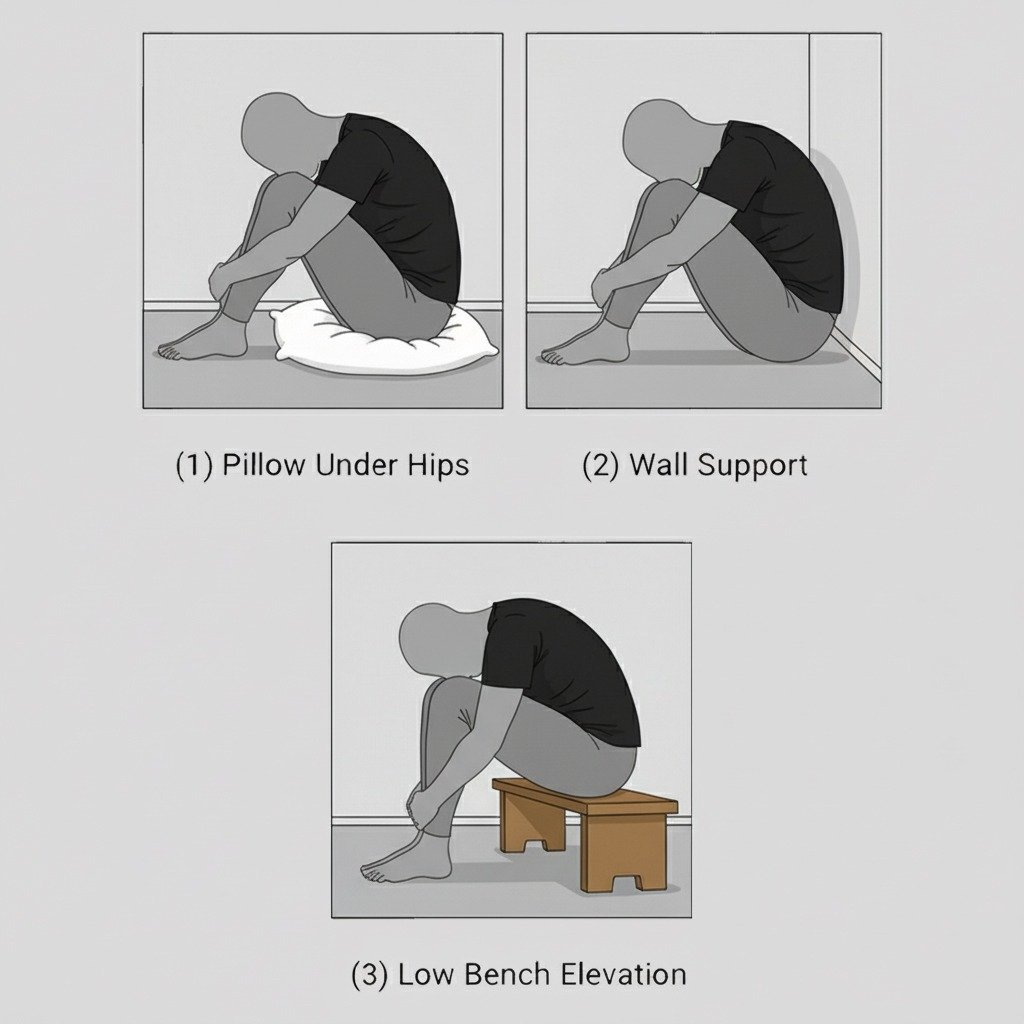 (1) Pillow Under Hips

(2) Wall Support

(3) Low Bench Elevation